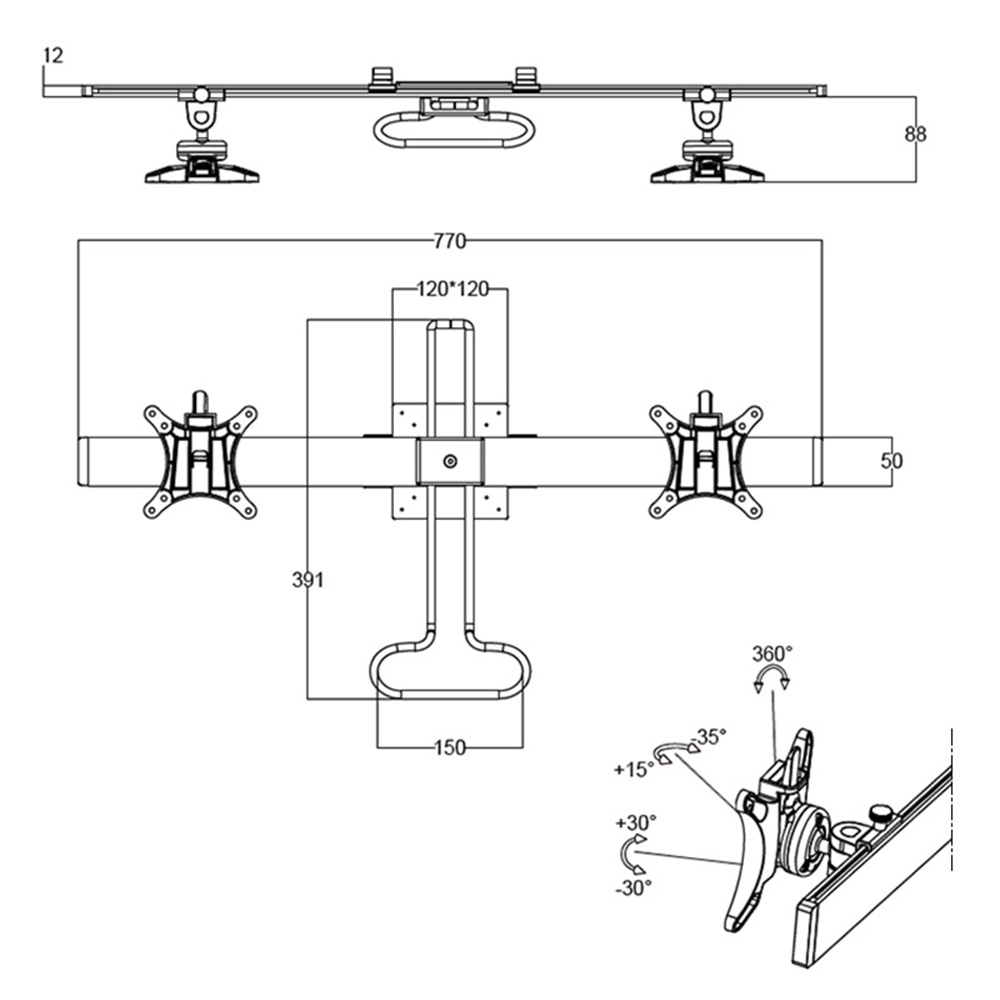 12
88
770
120*120
50
391
150
360°
-35°
+15°
+30°
-30°