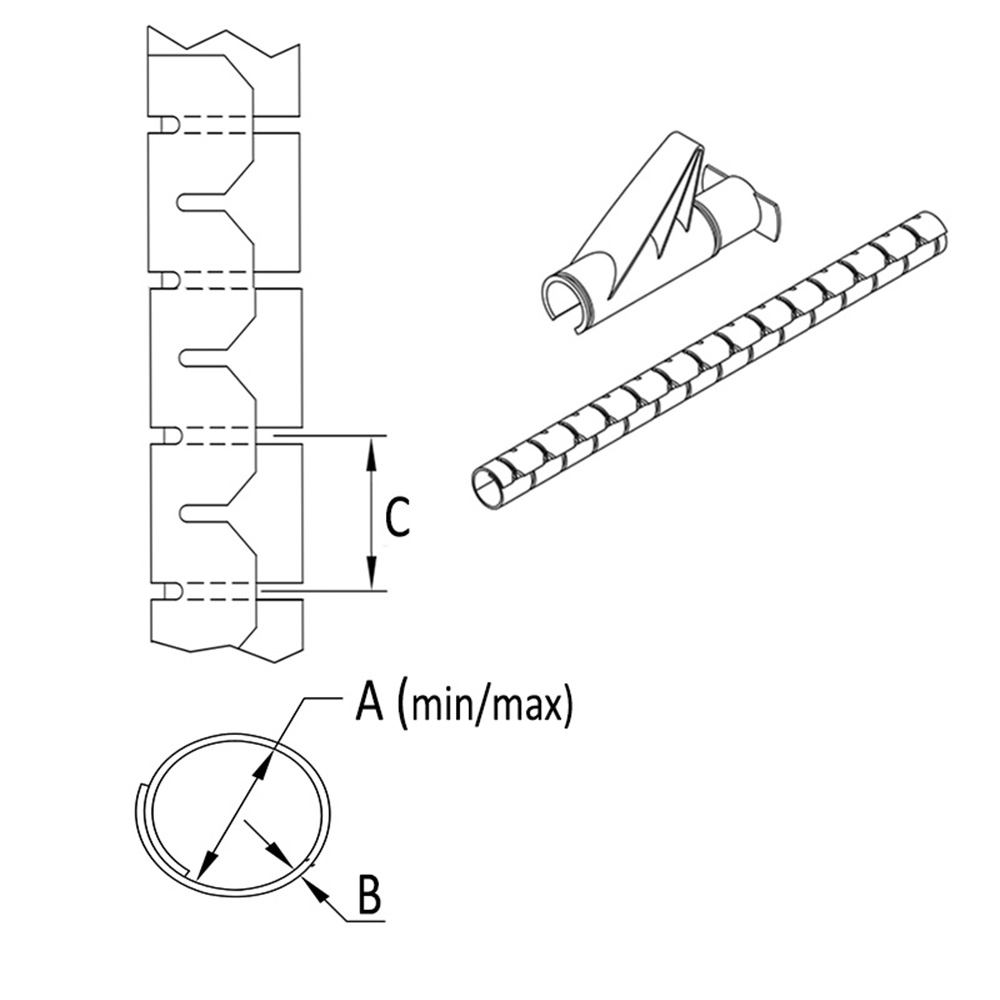 C

A (min/max)

B